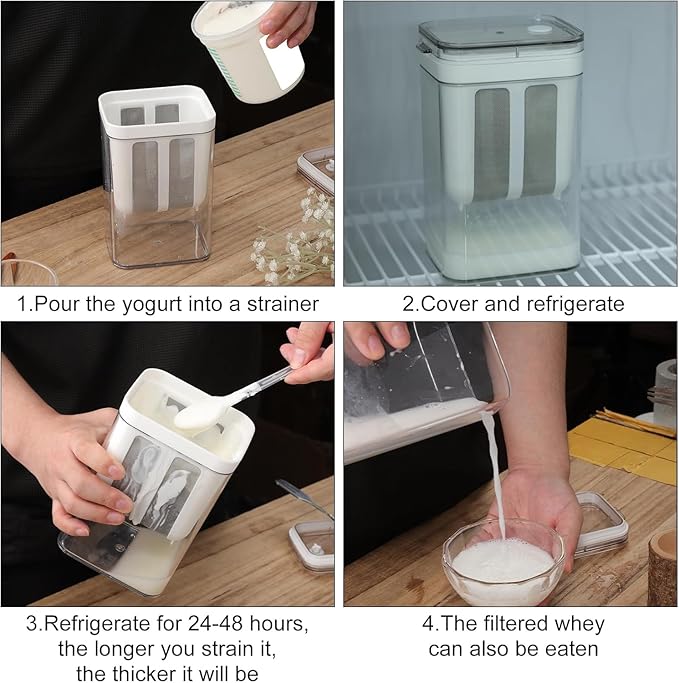 1.Pour the yogurt into a strainer

2.Cover and refrigerate

3.Refrigerate for 24-48 hours, the longer you strain it, the thicker it will be

4.The filtered whey can also be eaten